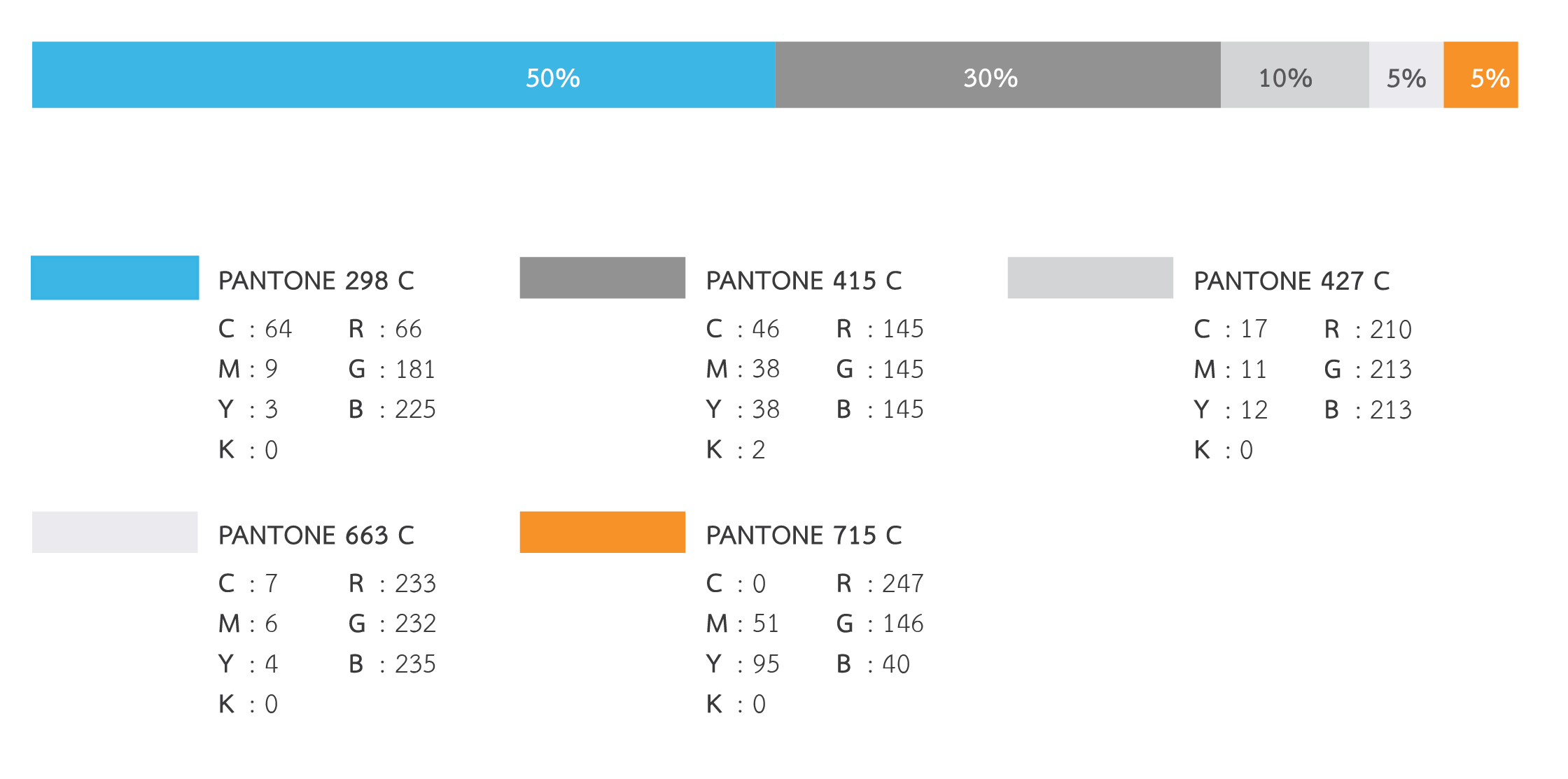 50% 30% 10% 5% 5%

PANTONE 298 C
C : 64 R : 66
M : 9 G : 181
Y : 3 B : 225
K : 0

PANTONE 415 C
C : 46 R : 145
M : 38 G : 145
Y : 38 B : 145
K : 2

PANTONE 427 C
C : 17 R : 210
M : 11 G : 213
Y : 12 B : 213
K : 0

PANTONE 663 C
C : 7 R : 233
M : 6 G : 232
Y : 4 B : 235
K : 0

PANTONE 715 C
C : 0 R : 247
M : 51 G : 146
Y : 95 B : 40
K : 0